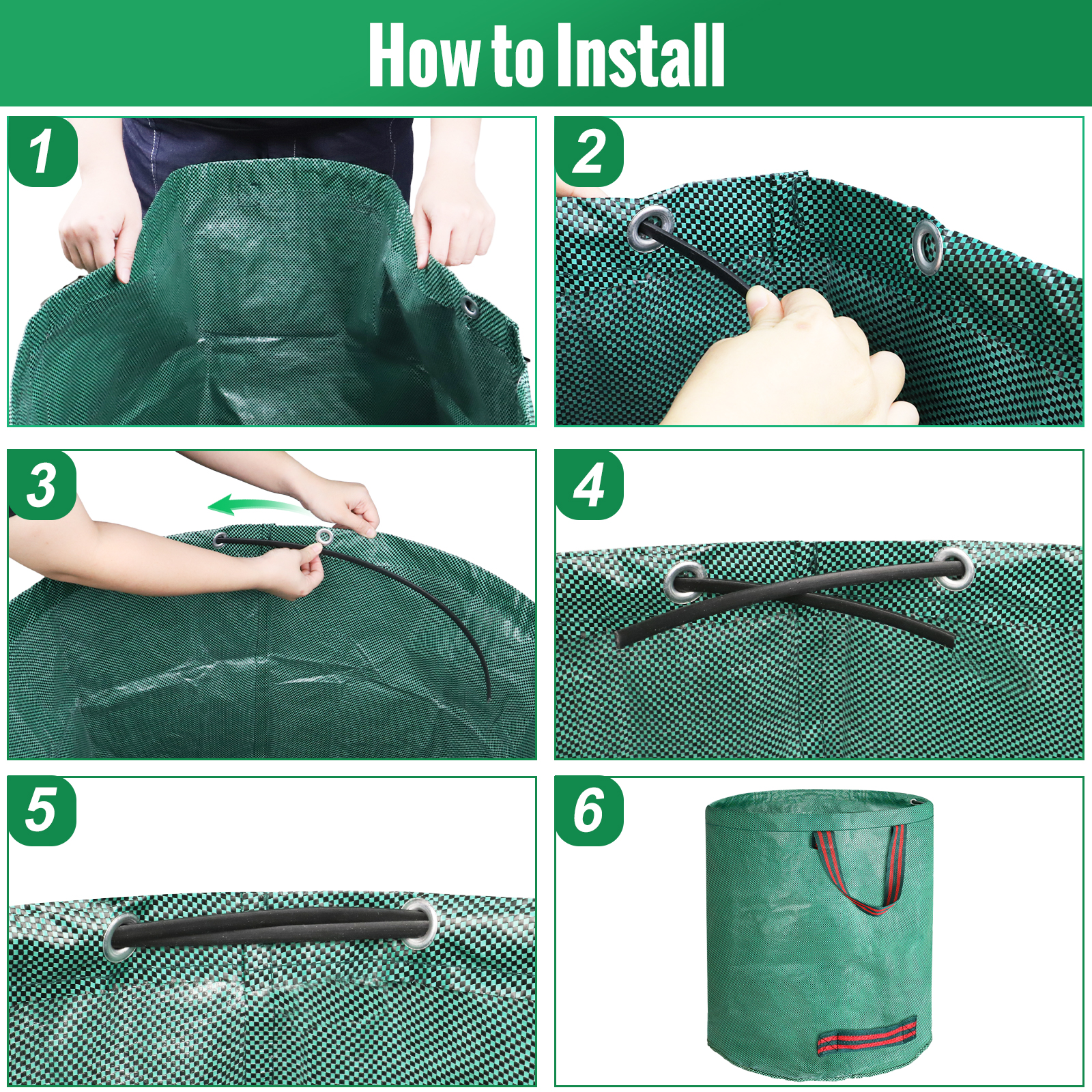 How to Install

1

2

3

4

5

6